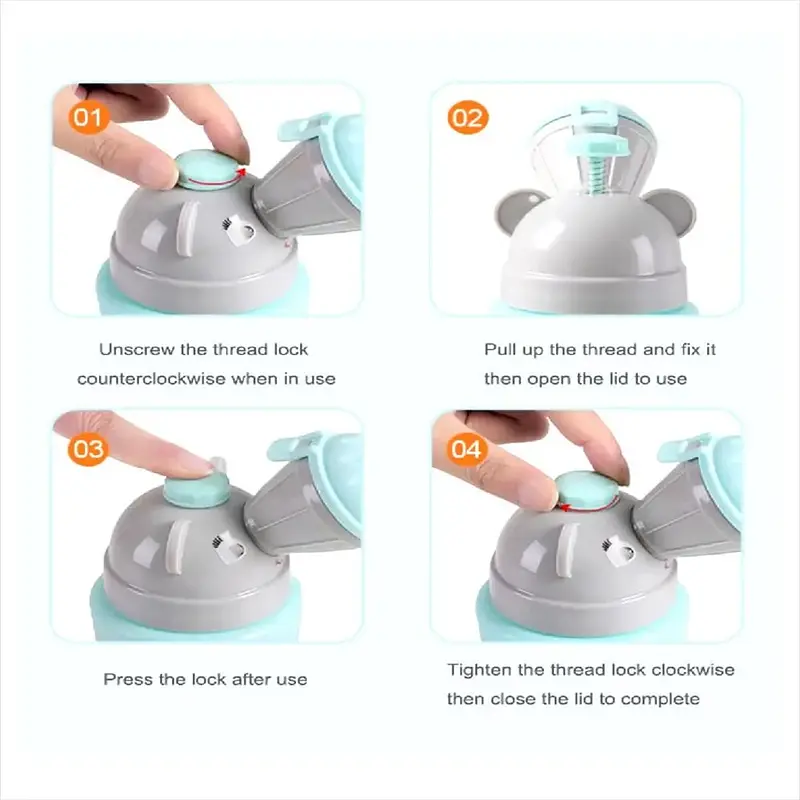 01

Unscrew the thread lock counterclockwise when in use

02

Pull up the thread and fix it then open the lid to use

03

Press the lock after use

04

Tighten the thread lock clockwise then close the lid to complete